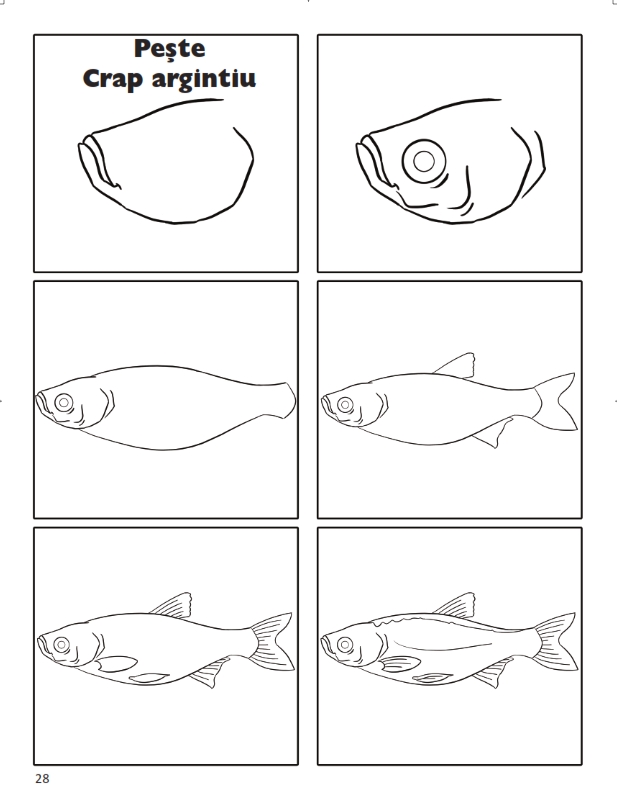 Pește
Crap argintiu

28